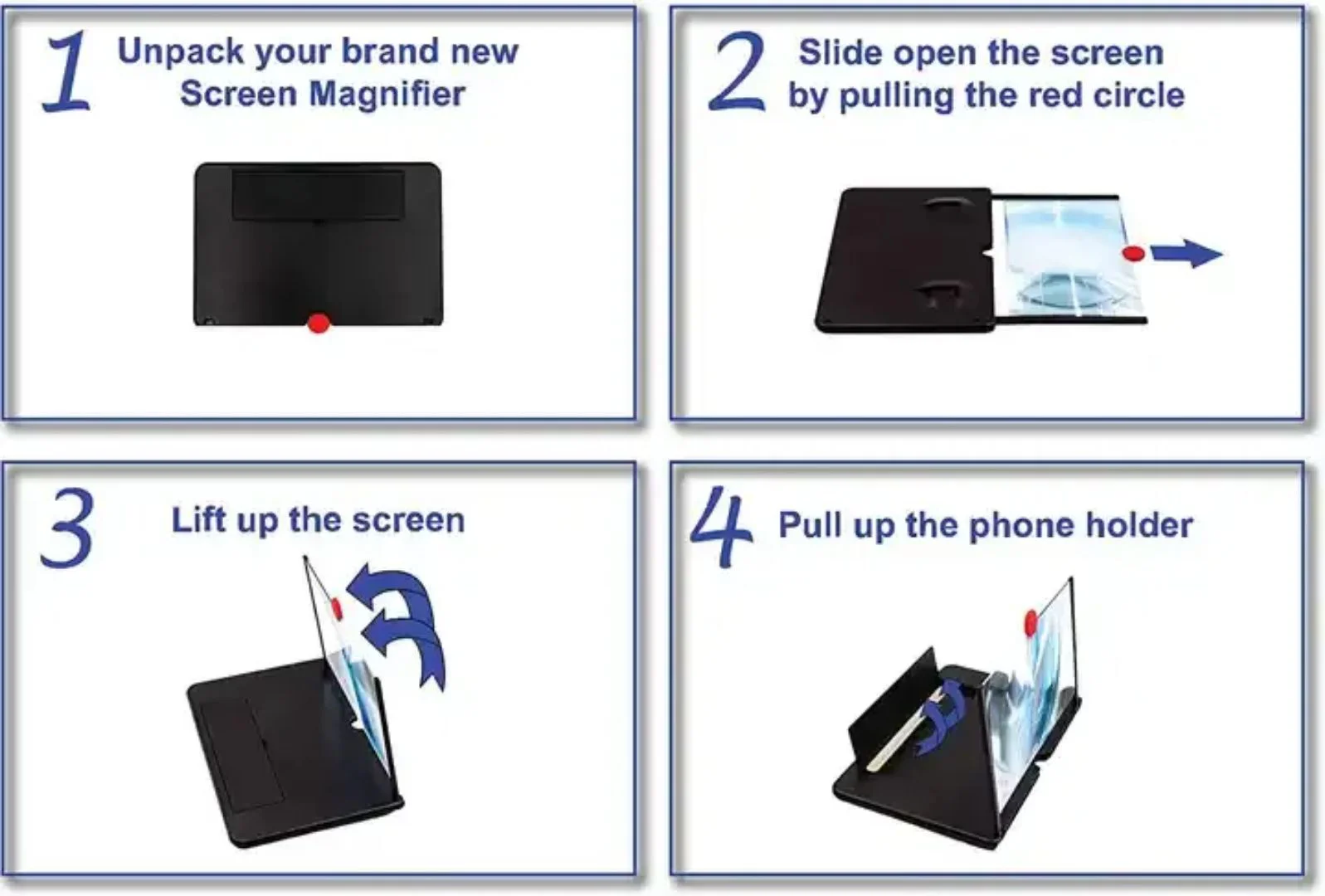 1 Unpack your brand new Screen Magnifier

2 Slide open the screen by pulling the red circle

3 Lift up the screen

4 Pull up the phone holder